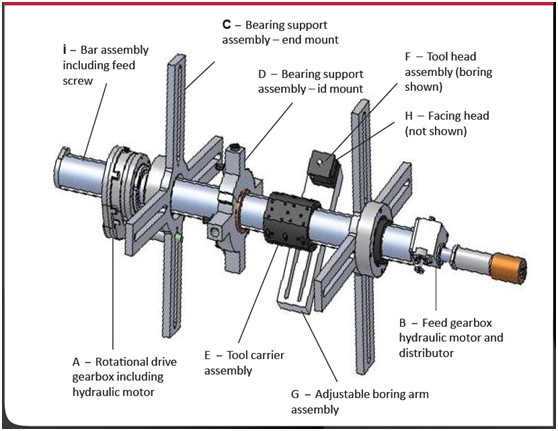 C – Bearing support assembly – end mount

i – Bar assembly including feed screw

D – Bearing support assembly – id mount

F – Tool head assembly (boring shown)

H – Facing head (not shown)

B – Feed gearbox hydraulic motor and distributor

A – Rotational drive gearbox including hydraulic motor

E – Tool carrier assembly

G – Adjustable boring arm assembly